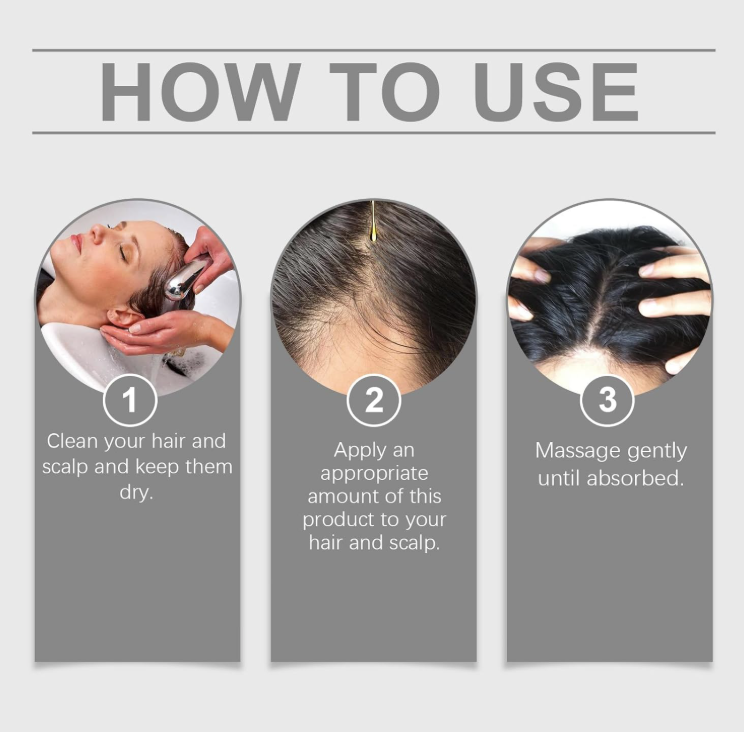 HOW TO USE

1
Clean your hair and scalp and keep them dry.

2
Apply an appropriate amount of this product to your hair and scalp.

3
Massage gently until absorbed.